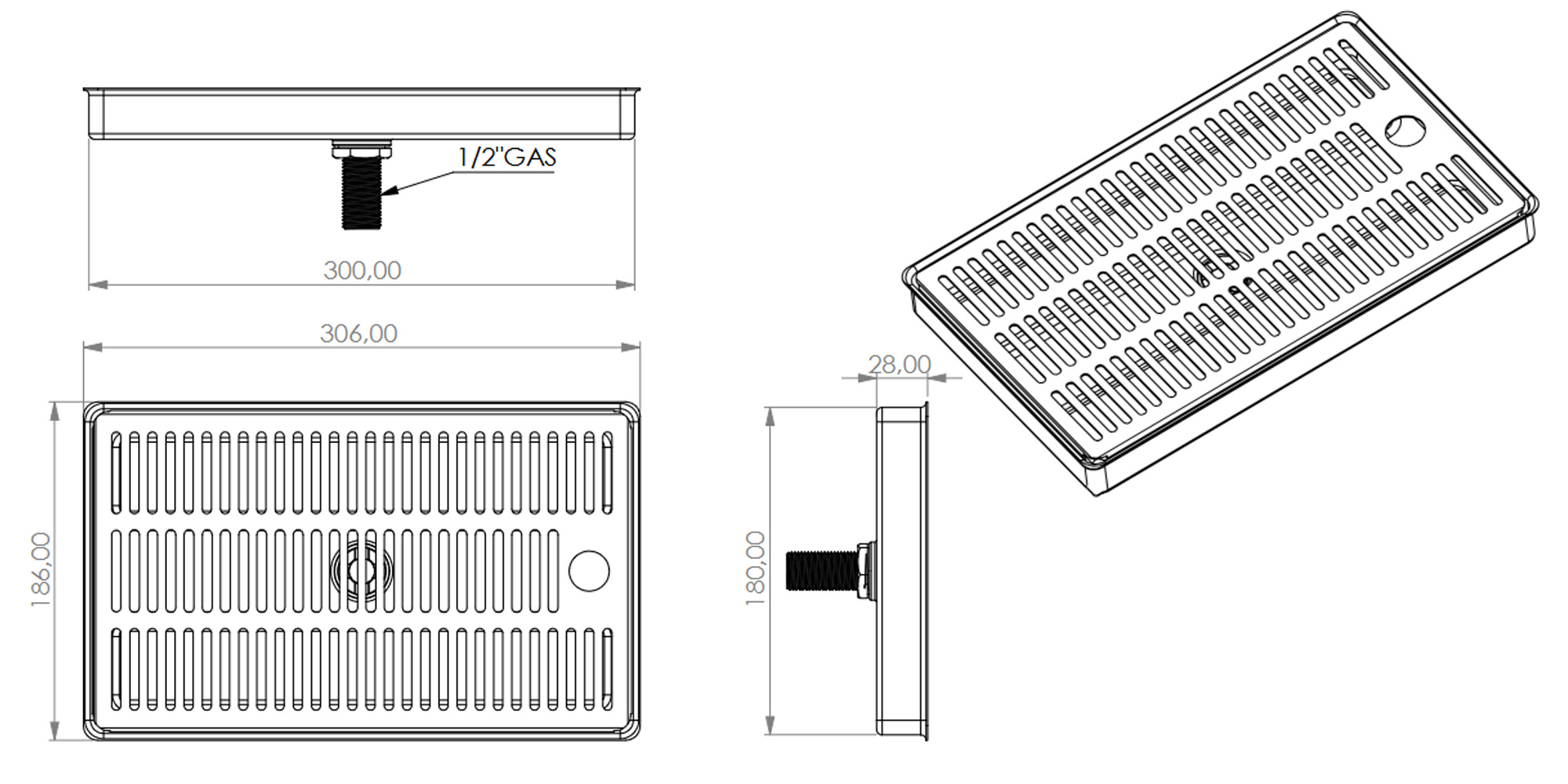 1/2"GAS

300,00

306,00

186,00

28,00

180,00